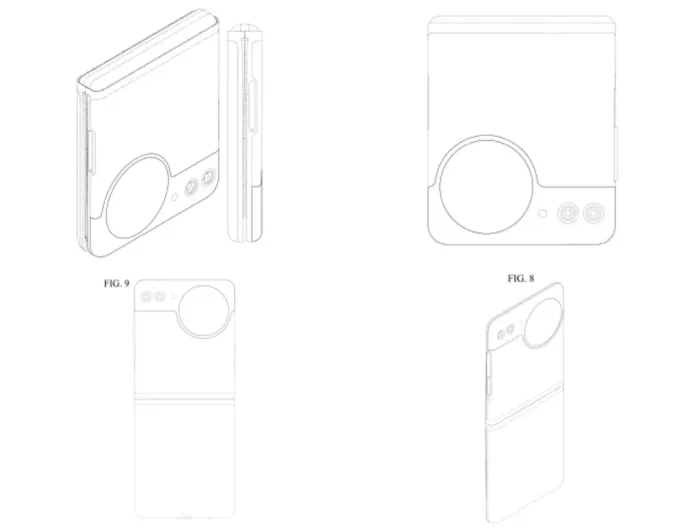 FIG. 9

FIG. 8